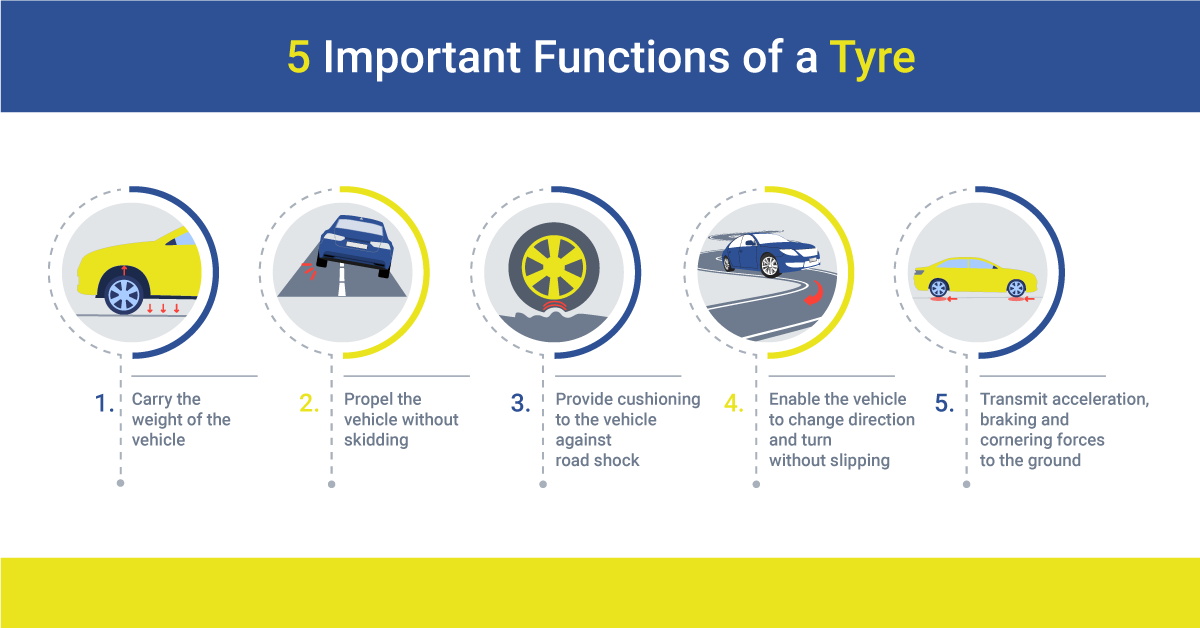 5 Important Functions of a Tyre

1. Carry the weight of the vehicle

2. Propel the vehicle without skidding

3. Provide cushioning to the vehicle against road shock

4. Enable the vehicle to change direction and turn without slipping

5. Transmit acceleration, braking and cornering forces to the ground